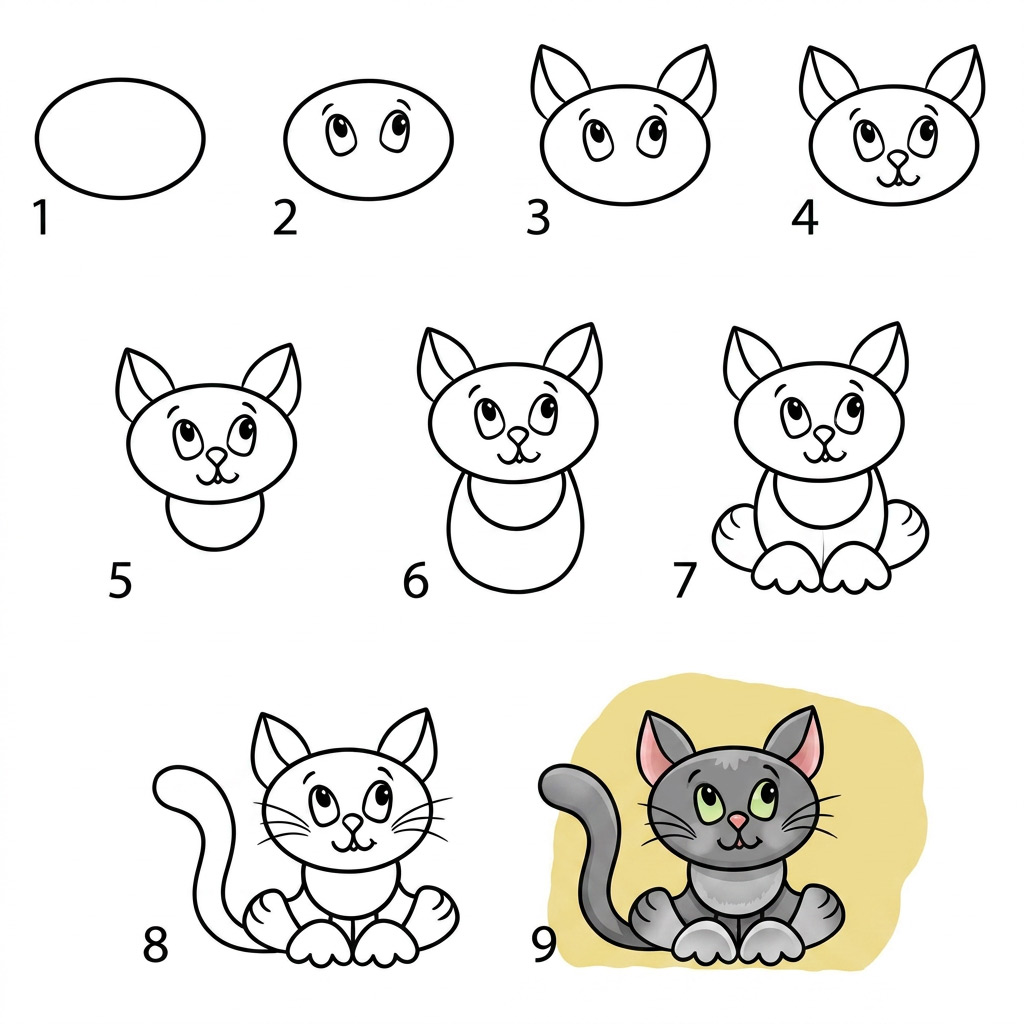 1
2
3
4
5
6
7
8
9